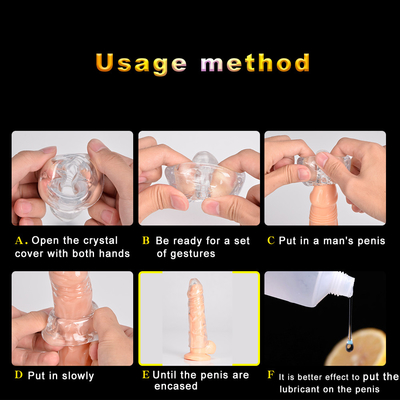 Usage method

A. Open the crystal cover with both hands

B Be ready for a set of gestures

C Put in a man's penis

D Put in slowly

E Until the penis are encased

F It is better effect to put the lubricant on the penis